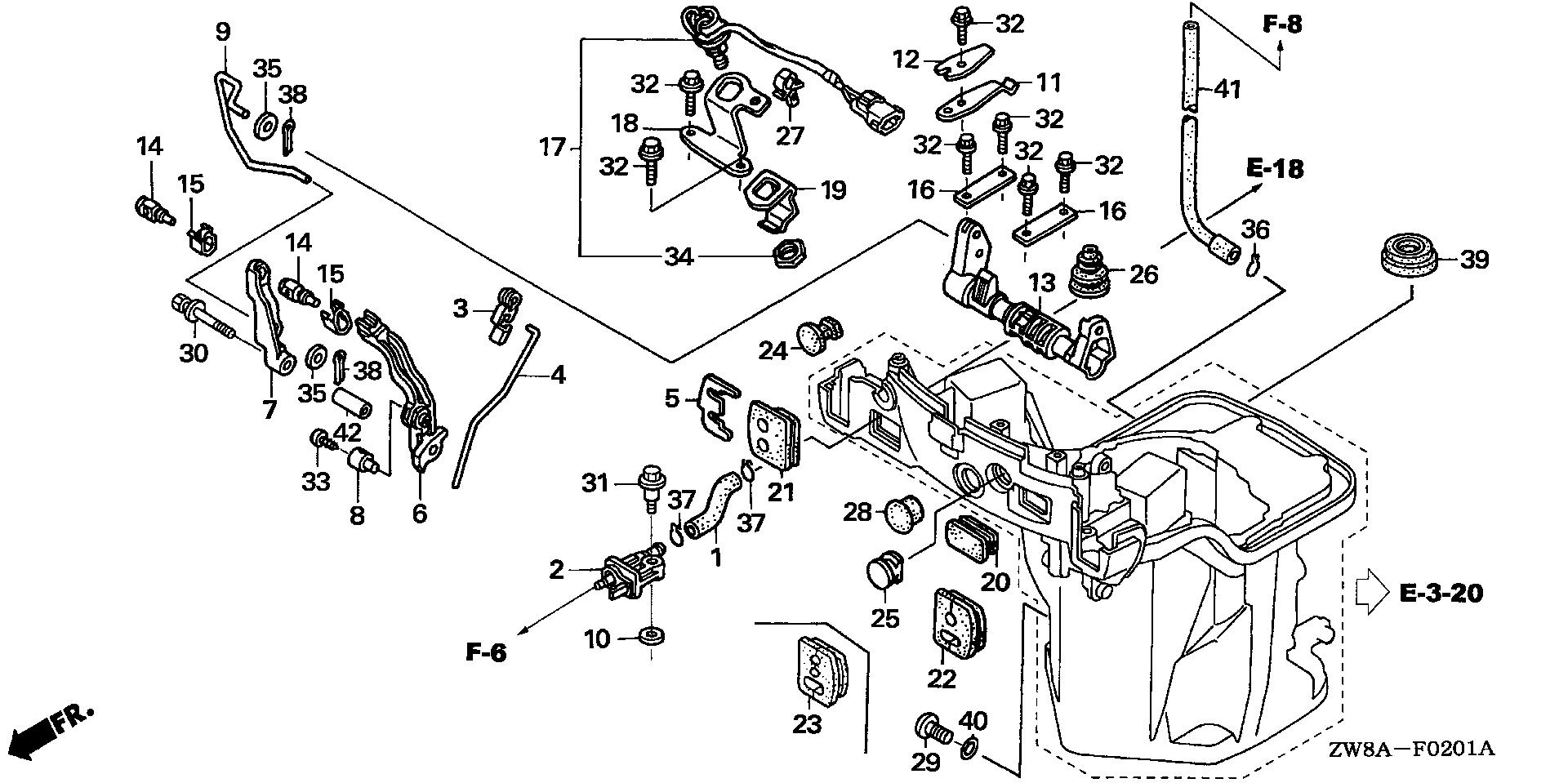 9
35
38
14
15
14
15
30
7
35
38
42
33
8
6
3
4
17
32
18
32
27
19
34
32
12
11
32
32
32
32
16
16
13
26
F-8
41
E-18
36
39
24
5
21
31
37
37
1
2
10
F-6
28
20
25
22
23
29
40
E-3-20
FR.
ZW8A—F0201A